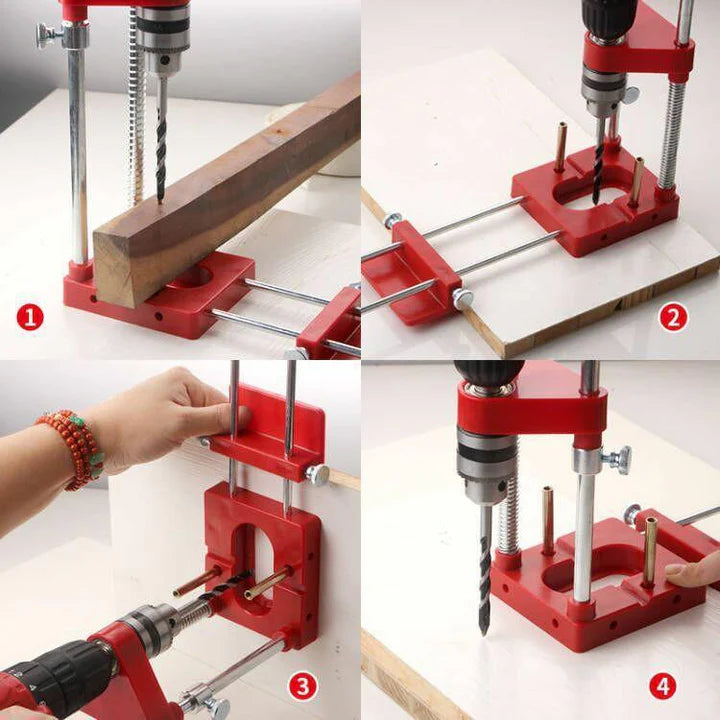 1
2
3
4