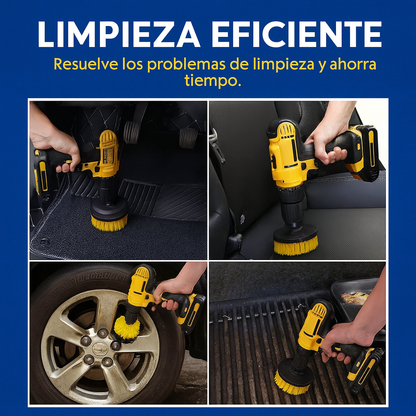 LIMPIEZA EFICIENTE

Resuelve los problemas de limpieza y ahorra tiempo.