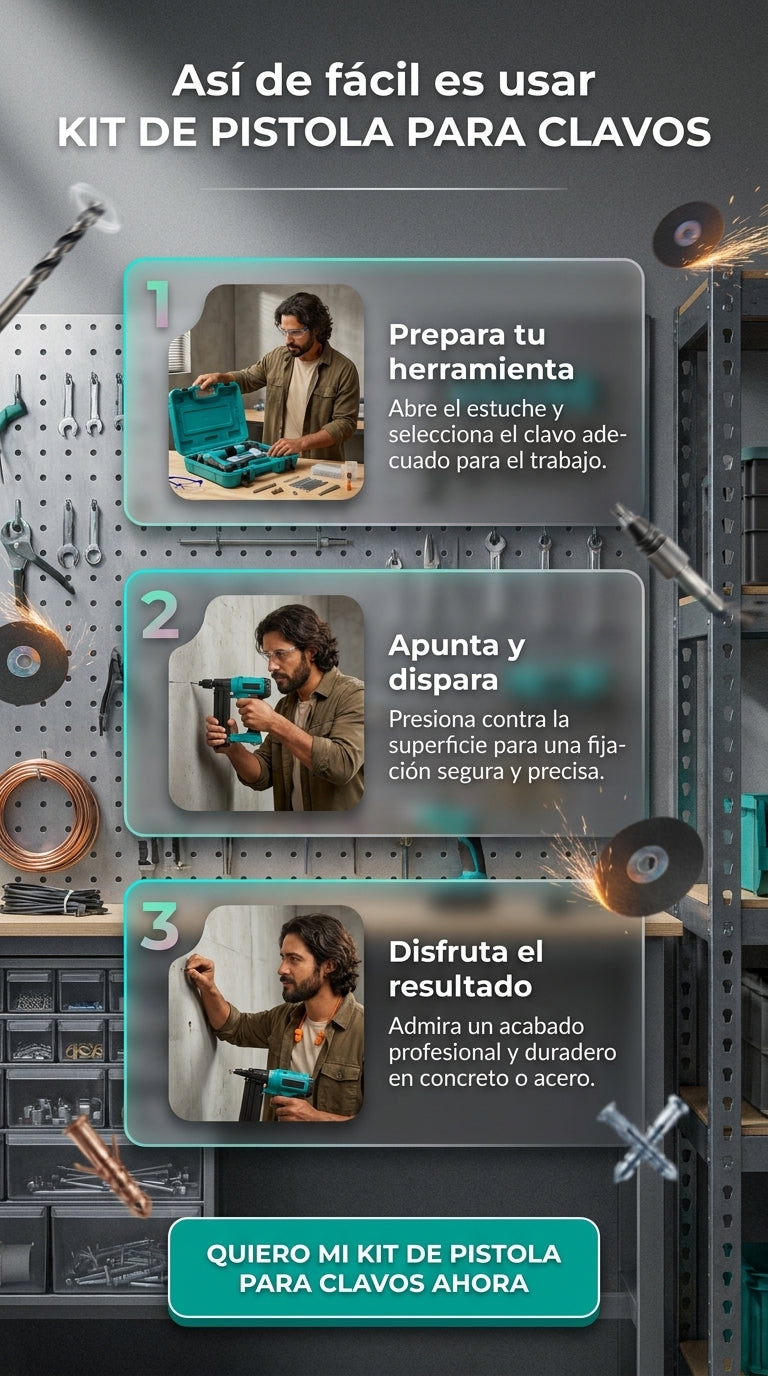 Así de fácil es usar
KIT DE PISTOLA PARA CLAVOS

1
Prepara tu herramienta
Abre el estuche y selecciona el clavo adecuado para el trabajo.

2
Apunta y dispara
Presiona contra la superficie para una fijación segura y precisa.

3
Disfruta el resultado
Admira un acabado profesional y duradero en concreto o acero.

QUIERO MI KIT DE PISTOLA PARA CLAVOS AHORA