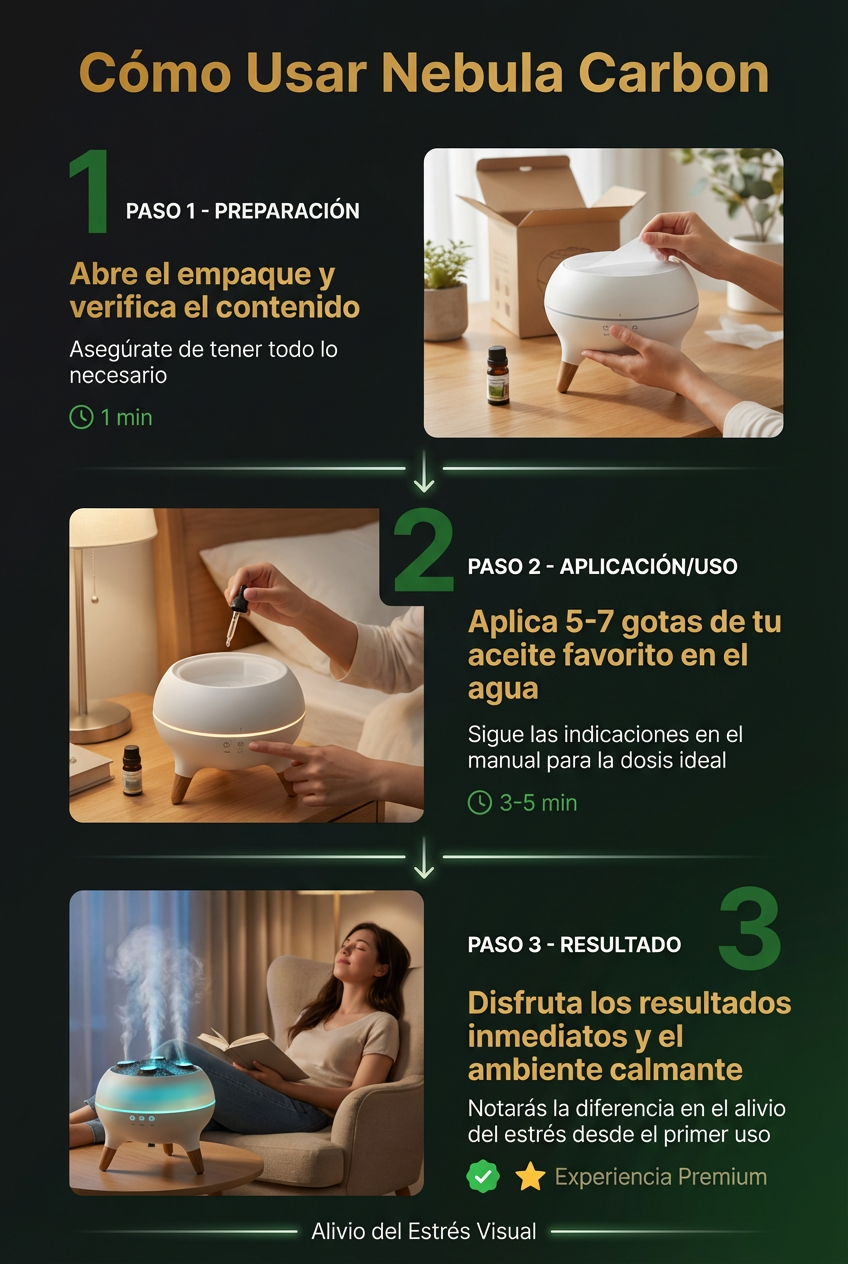 Cómo Usar Nebula Carbon

1

PASO 1 - PREPARACIÓN

Abre el empaque y verifica el contenido

Asegúrate de tener todo lo necesario

1 min

2

PASO 2 - APLICACIÓN/USO

Aplica 5-7 gotas de tu aceite favorito en el agua

Sigue las indicaciones en el manual para la dosis ideal

3-5 min

3

PASO 3 - RESULTADO

Disfruta los resultados inmediatos y el ambiente calmante

Notarás la diferencia en el alivio del estrés desde el primer uso

Experiencia Premium

Alivio del Estrés Visual